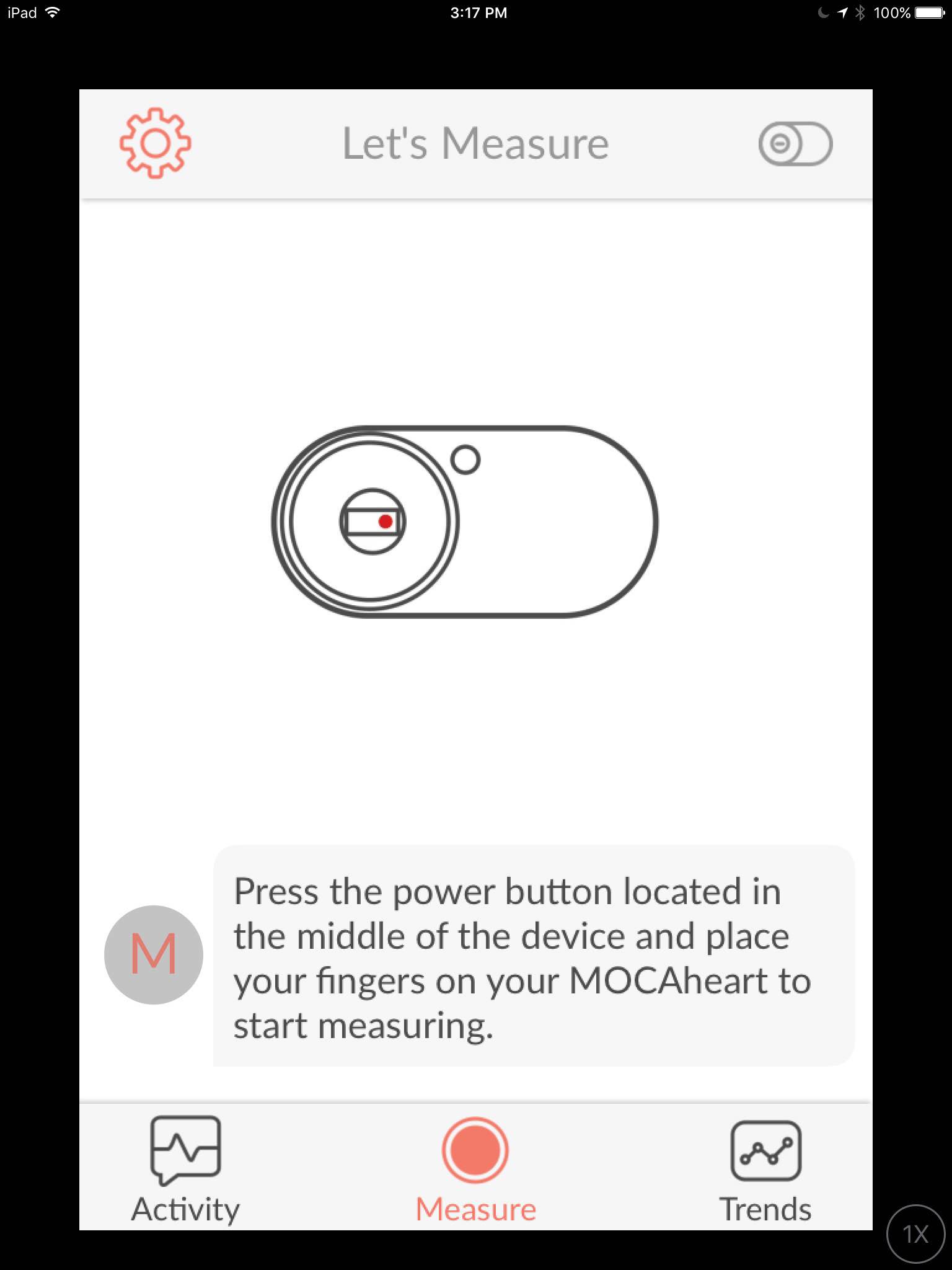 iPad 3:17 PM 100%

Let's Measure

M

Press the power button located in the middle of the device and place your fingers on your MOCAheart to start measuring.

Activity Measure Trends

1X